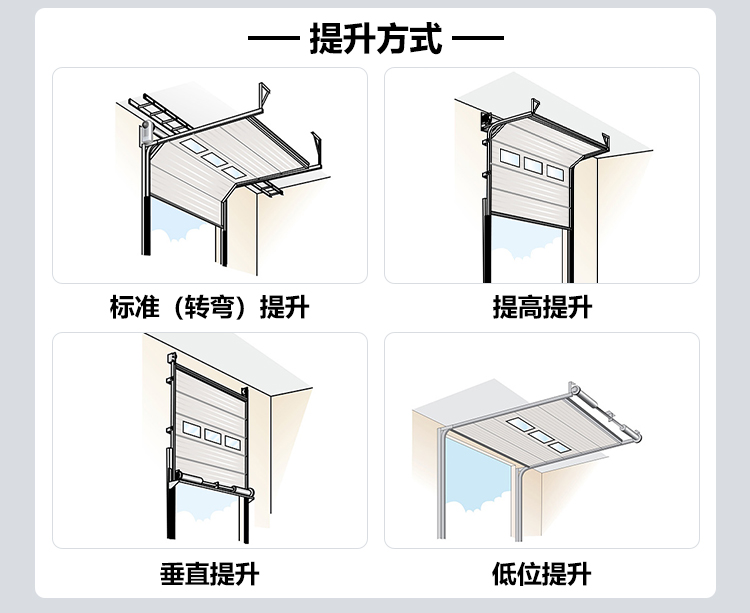 — 提升方式 —

标准（转弯）提升

提高提升

垂直提升

低位提升