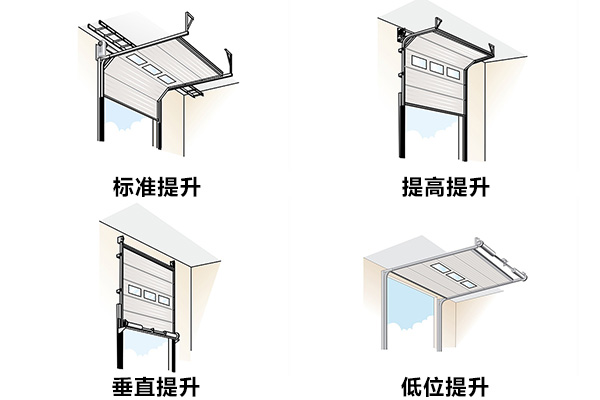 标准提升

提高提升

垂直提升

低位提升